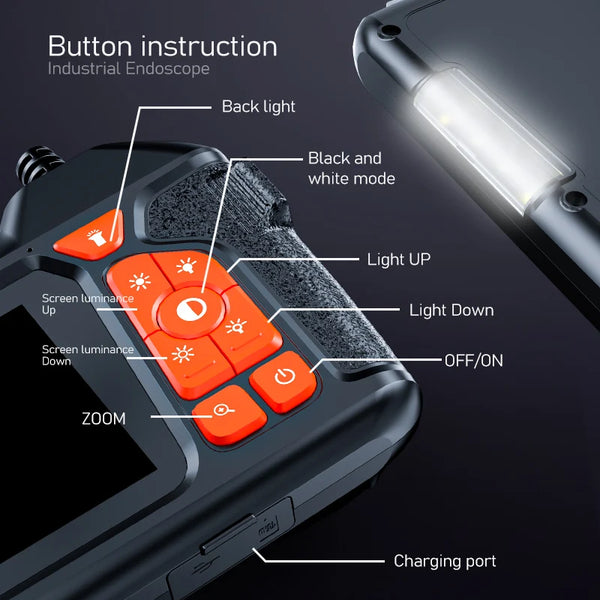 Button instruction
Industrial Endoscope

Back light

Black and white mode

Light UP

Screen luminance Up

Light Down

Screen luminance Down

OFF/ON

ZOOM

Charging port