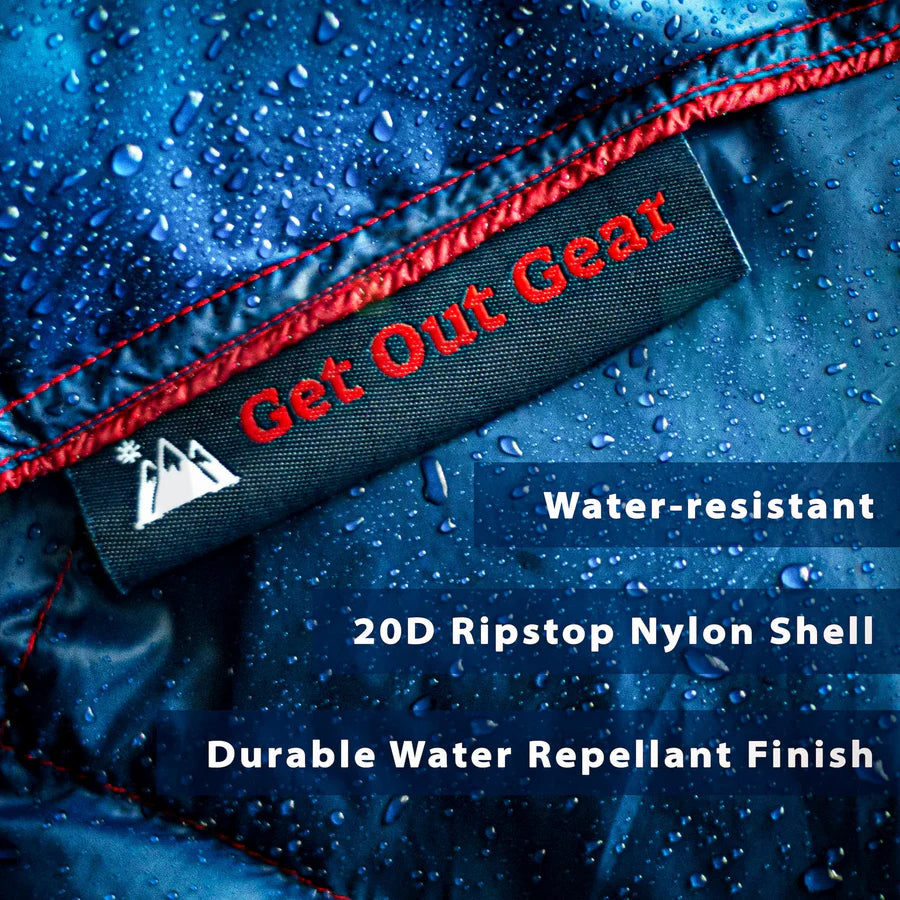 Get Out Gear

Water-resistant

20D Ripstop Nylon Shell

Durable Water Repellant Finish