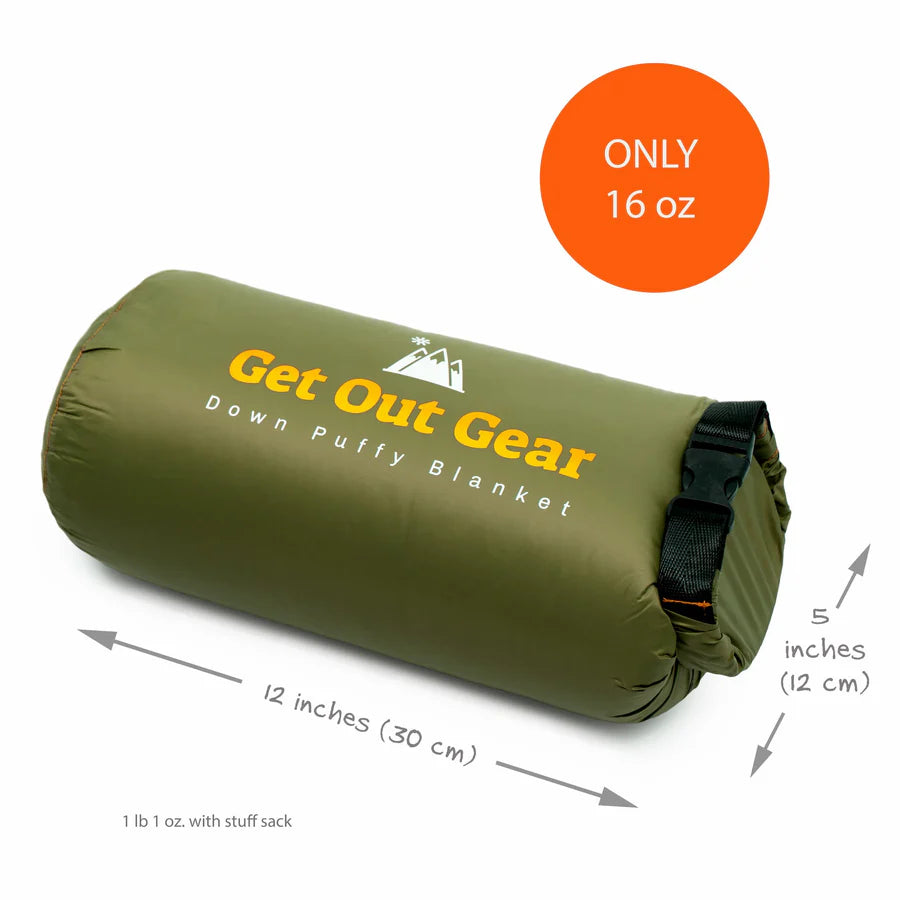 ONLY
16 oz

Get Out Gear
Down Puffy Blanket

5 inches (12 cm)

12 inches (30 cm)

1 lb 1 oz. with stuff sack