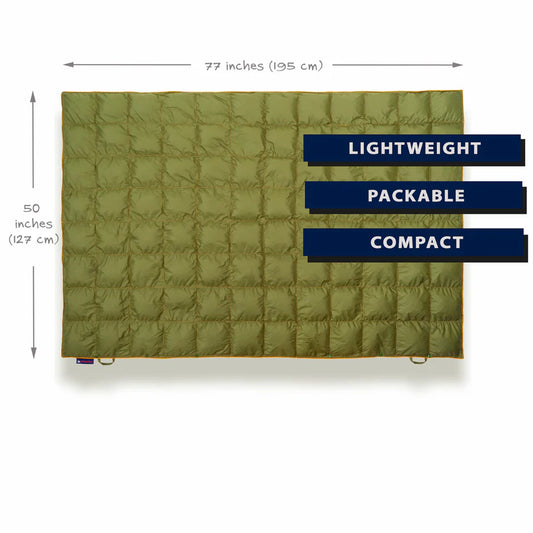 77 inches (195 cm)

50 inches (127 cm)

LIGHTWEIGHT

PACKABLE

COMPACT