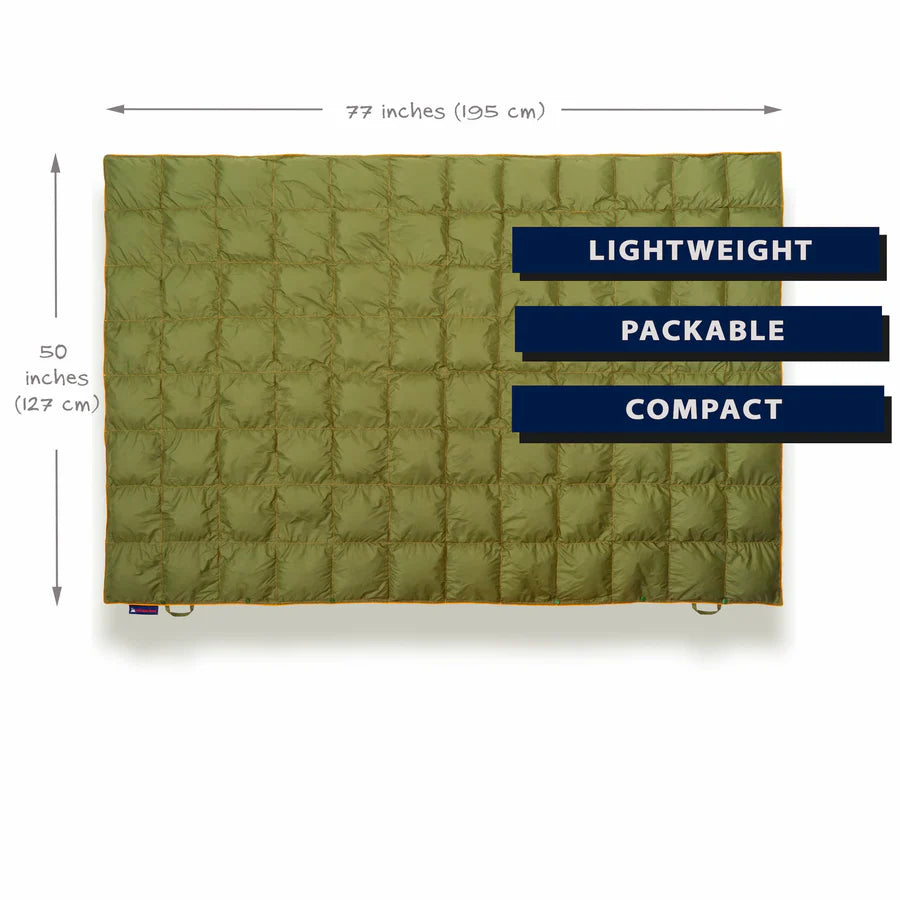 77 inches (195 cm)

50 inches (127 cm)

LIGHTWEIGHT

PACKABLE

COMPACT